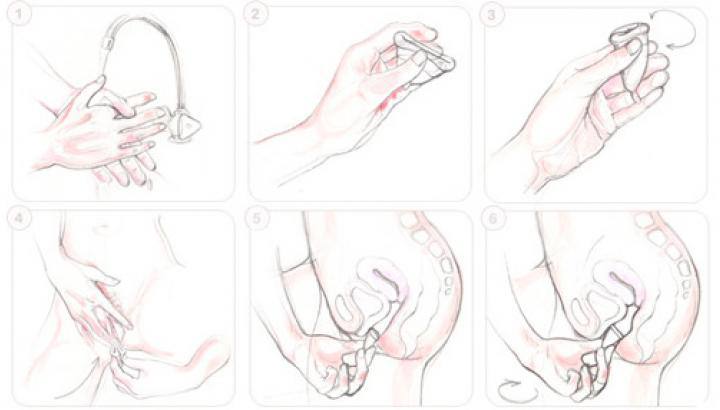 1

2

3

4

5

6