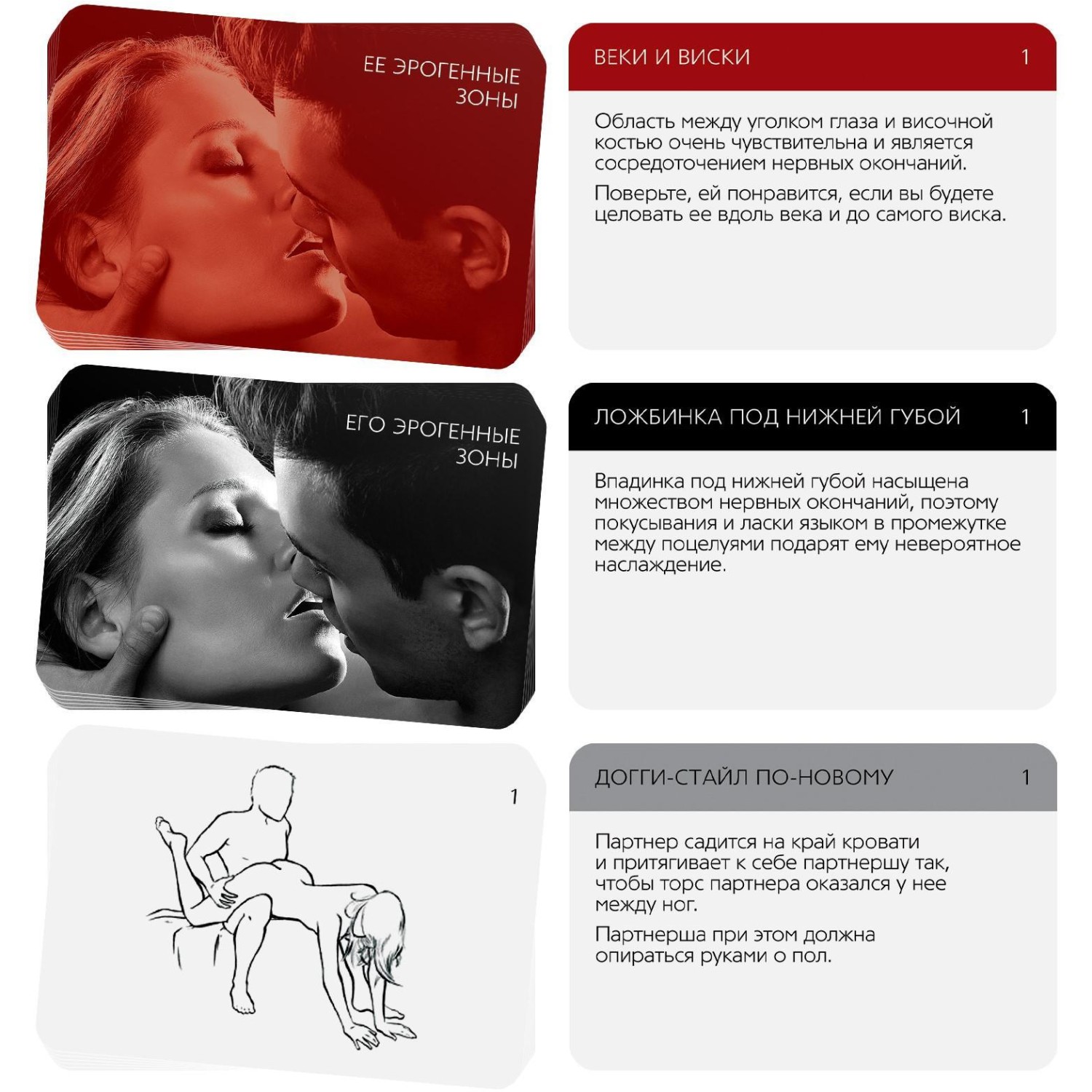 ЕЕ ЭРОГЕННЫЕ ЗОНЫ

ВЕКИ И ВИСКИ 1

Область между уголком глаза и височной костью очень чувствительна и является сосредоточением нервных окончаний.

Поверьте, ей понравится, если вы будете целовать ее вдоль века и до самого виска.

ЕГО ЭРОГЕННЫЕ ЗОНЫ

ЛОЖБИНКА ПОД НИЖНЕЙ ГУБОЙ 1

Впадинка под нижней губой насыщена множеством нервных окончаний, поэтому покусывания и ласки языком в промежутке между поцелуями подарят ему невероятное наслаждение.

1

ДОГГИ-СТАЙЛ ПО-НОВОМУ 1

Партнер садится на край кровати и притягивает к себе партнершу так, чтобы торс партнера оказался у нее между ног.

Партнерша при этом должна опираться руками о пол.